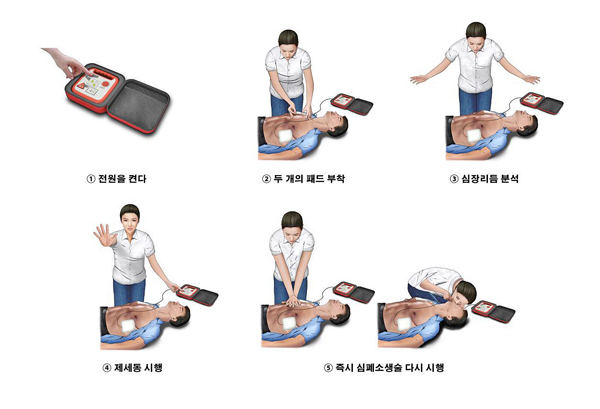 ① 전원을 켠다

② 두 개의 패드 부착

③ 심장리듬 분석

④ 제세동 시행

⑤ 즉시 심폐소생술 다시 시행